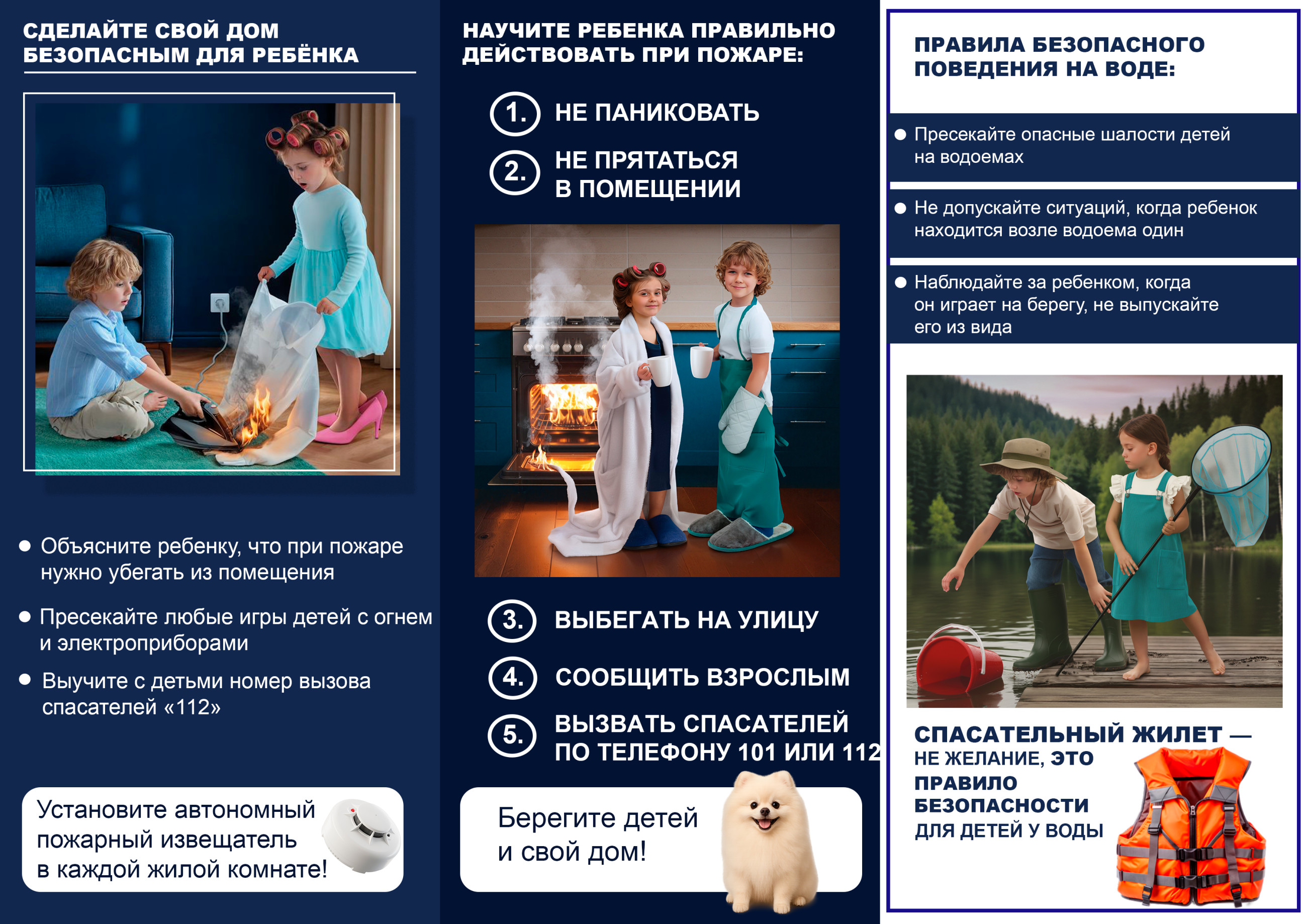 СДЕЛАЙТЕ СВОЙ ДОМ БЕЗОПАСНЫМ ДЛЯ РЕБЁНКА

● Объясните ребенку, что при пожаре нужно убегать из помещения

● Пресекайте любые игры детей с огнем и электроприборами

● Выучите с детьми номер вызова спасателей «112»

Установите автономный пожарный извещатель в каждой жилой комнате!

НАУЧИТЕ РЕБЕНКА ПРАВИЛЬНО ДЕЙСТВОВАТЬ ПРИ ПОЖАРЕ:

1. НЕ ПАНИКОВАТЬ

2. НЕ ПРЯТАТЬСЯ В ПОМЕЩЕНИИ

3. ВЫБЕГАТЬ НА УЛИЦУ

4. СООБЩИТЬ ВЗРОСЛЫМ

5. ВЫЗВАТЬ СПАСАТЕЛЕЙ ПО ТЕЛЕФОНУ 101 ИЛИ 112

Берегите детей и свой дом!

ПРАВИЛА БЕЗОПАСНОГО ПОВЕДЕНИЯ НА ВОДЕ:

● Пресекайте опасные шалости детей на водоемах

● Не допускайте ситуаций, когда ребенок находится возле водоема один

● Наблюдайте за ребенком, когда он играет на берегу, не выпускайте его из вида

СПАСАТЕЛЬНЫЙ ЖИЛЕТ — НЕ ЖЕЛАНИЕ, ЭТО ПРАВИЛО БЕЗОПАСНОСТИ ДЛЯ ДЕТЕЙ У ВОДЫ